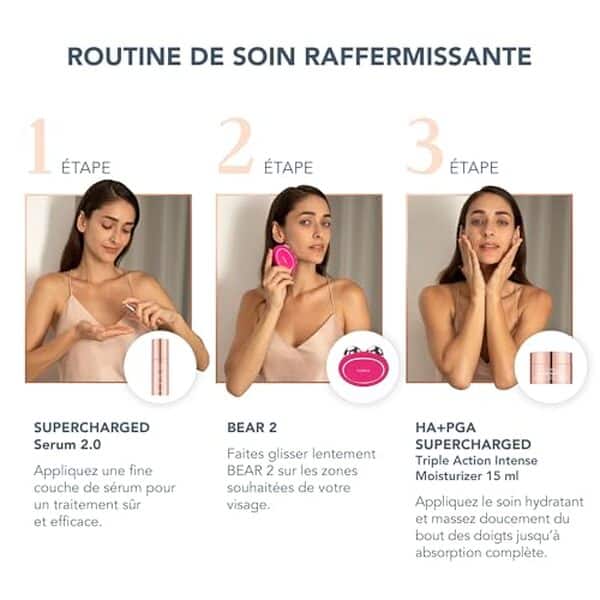 ROUTINE DE SOIN RAFFERMISSANTE

1 ÉTAPE

SUPERCHARGED
Serum 2.0

Appliquez une fine couche de sérum pour un traitement sûr et efficace.

2 ÉTAPE

BEAR 2

Faites glisser lentement BEAR 2 sur les zones souhaitées de votre visage.

3 ÉTAPE

HA+PGA SUPERCHARGED
Triple Action Intense Moisturizer 15 ml

Appliquez le soin hydratant et massez doucement du bout des doigts jusqu'à absorption complète.